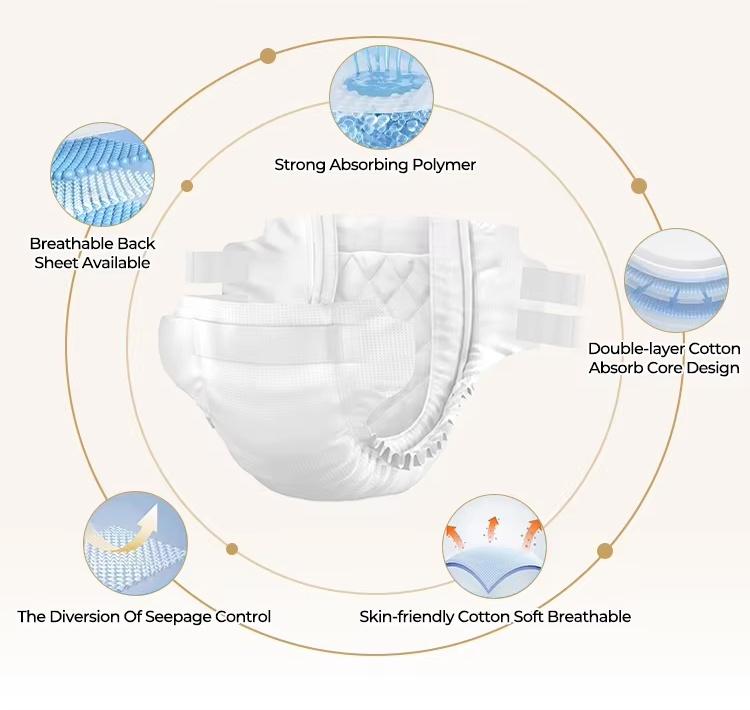 Strong Absorbing Polymer

Breathable Back Sheet Available

Double-layer Cotton Absorb Core Design

The Diversion Of Seepage Control

Skin-friendly Cotton Soft Breathable